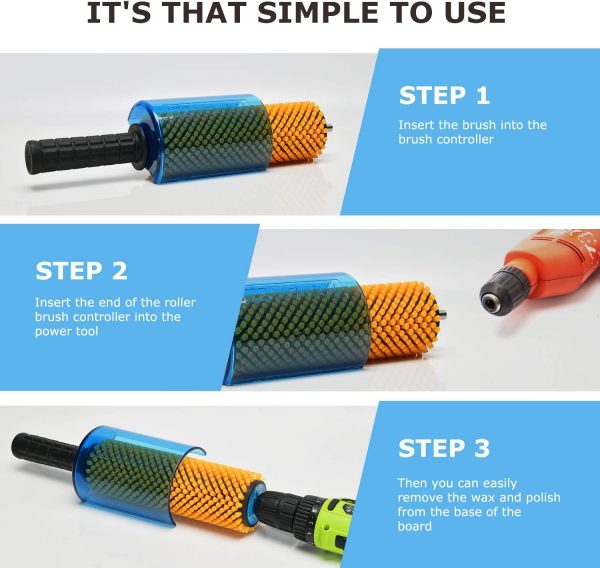 IT'S THAT SIMPLE TO USE

STEP 1

Insert the brush into the brush controller

STEP 2

Insert the end of the roller brush controller into the power tool

STEP 3

Then you can easily remove the wax and polish from the base of the board